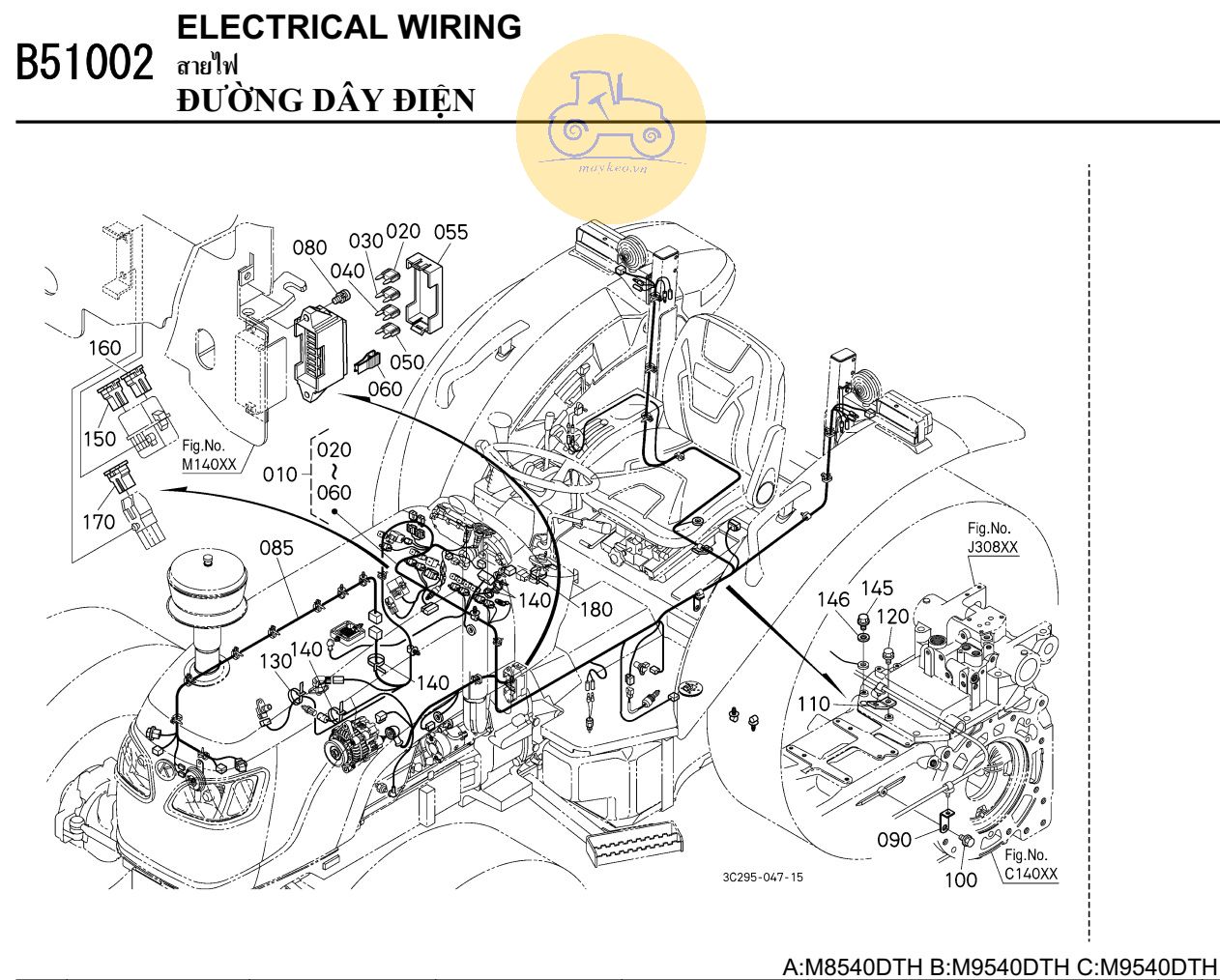 B51002 ELECTRICAL WIRING
สายไฟ
ĐƯỜNG DÂY ĐIỆN

maykeo.vn

080
030
020
055
040
050
060
160
150
Fig.No. M140XX
170
010
020
~
060
085
140
180
130
140
140
Fig.No. J308XX
146
145
120
110
090
100
Fig.No. C140XX
3C295-047-15

A:M8540DTH B:M9540DTH C:M9540DTH